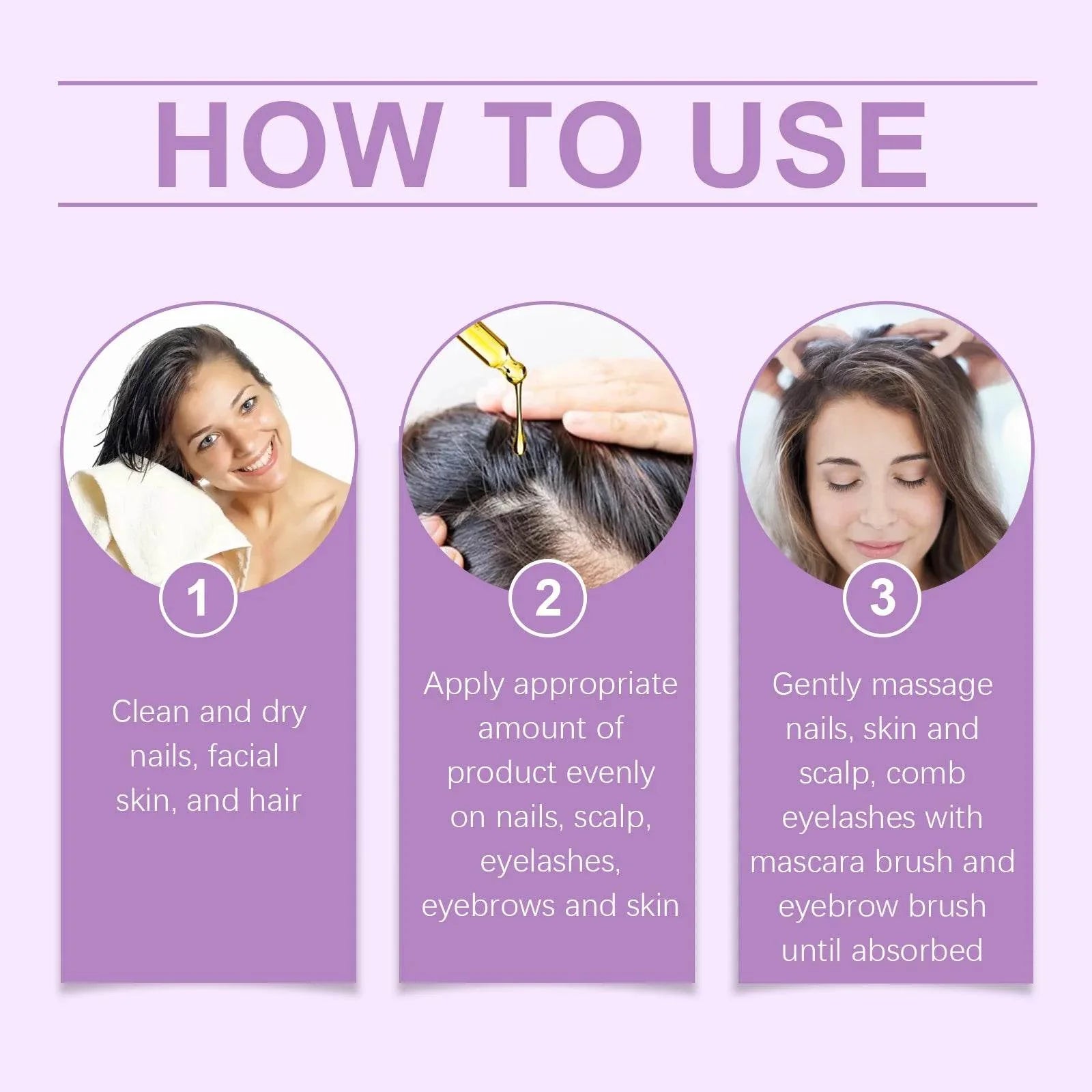 HOW TO USE

1

Clean and dry nails, facial skin, and hair

2

Apply appropriate amount of product evenly on nails, scalp, eyelashes, eyebrows and skin

3

Gently massage nails, skin and scalp, comb eyelashes with mascara brush and eyebrow brush until absorbed