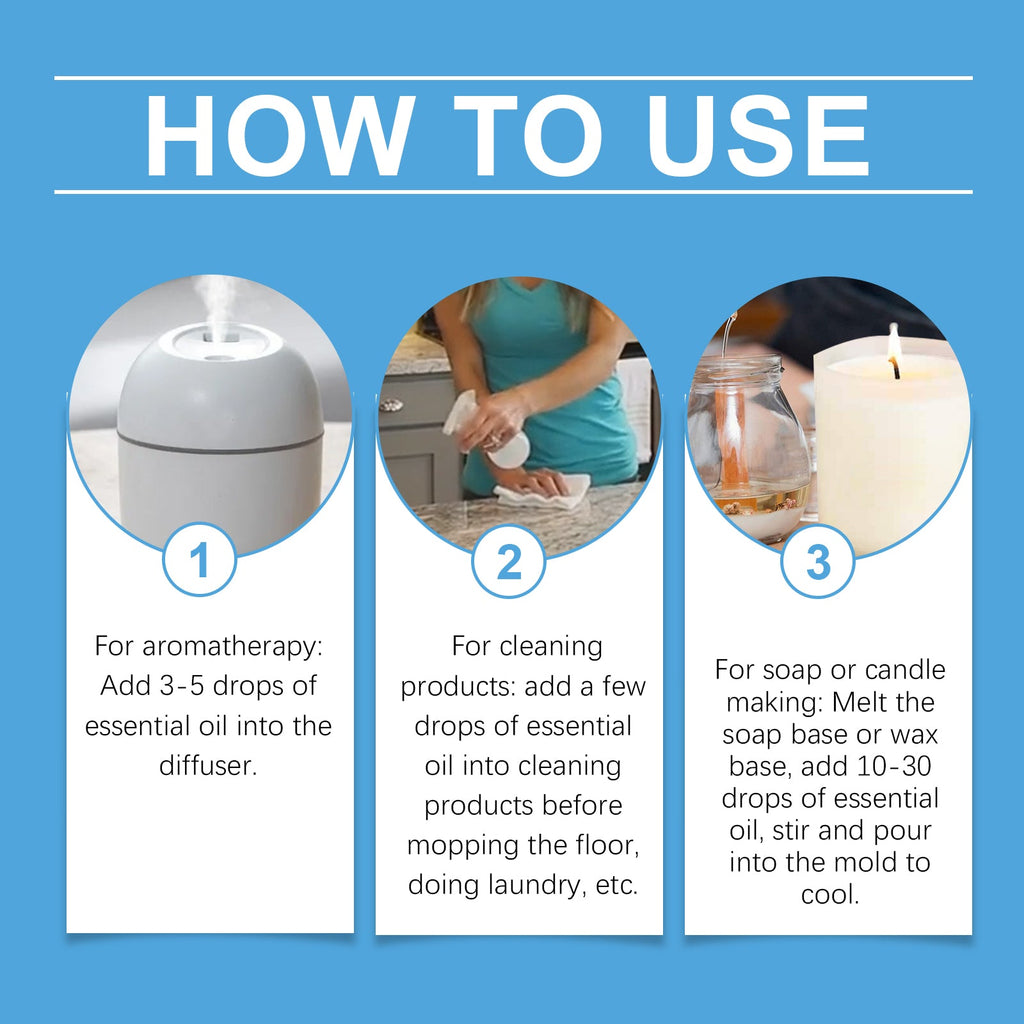 HOW TO USE

1

For aromatherapy: Add 3-5 drops of essential oil into the diffuser.

2

For cleaning products: add a few drops of essential oil into cleaning products before mopping the floor, doing laundry, etc.

3

For soap or candle making: Melt the soap base or wax base, add 10-30 drops of essential oil, stir and pour into the mold to cool.