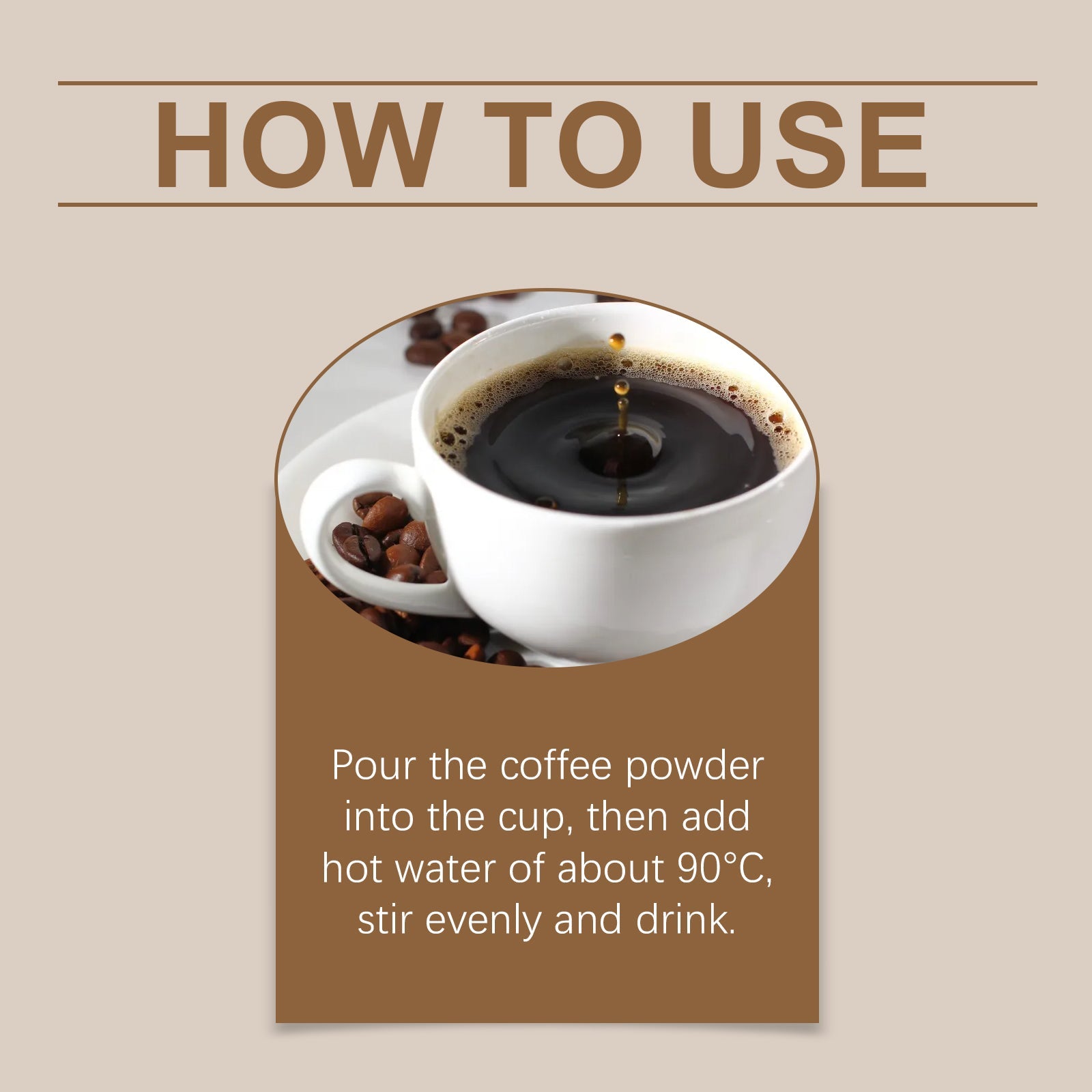 HOW TO USE

Pour the coffee powder into the cup, then add hot water of about 90°C, stir evenly and drink.