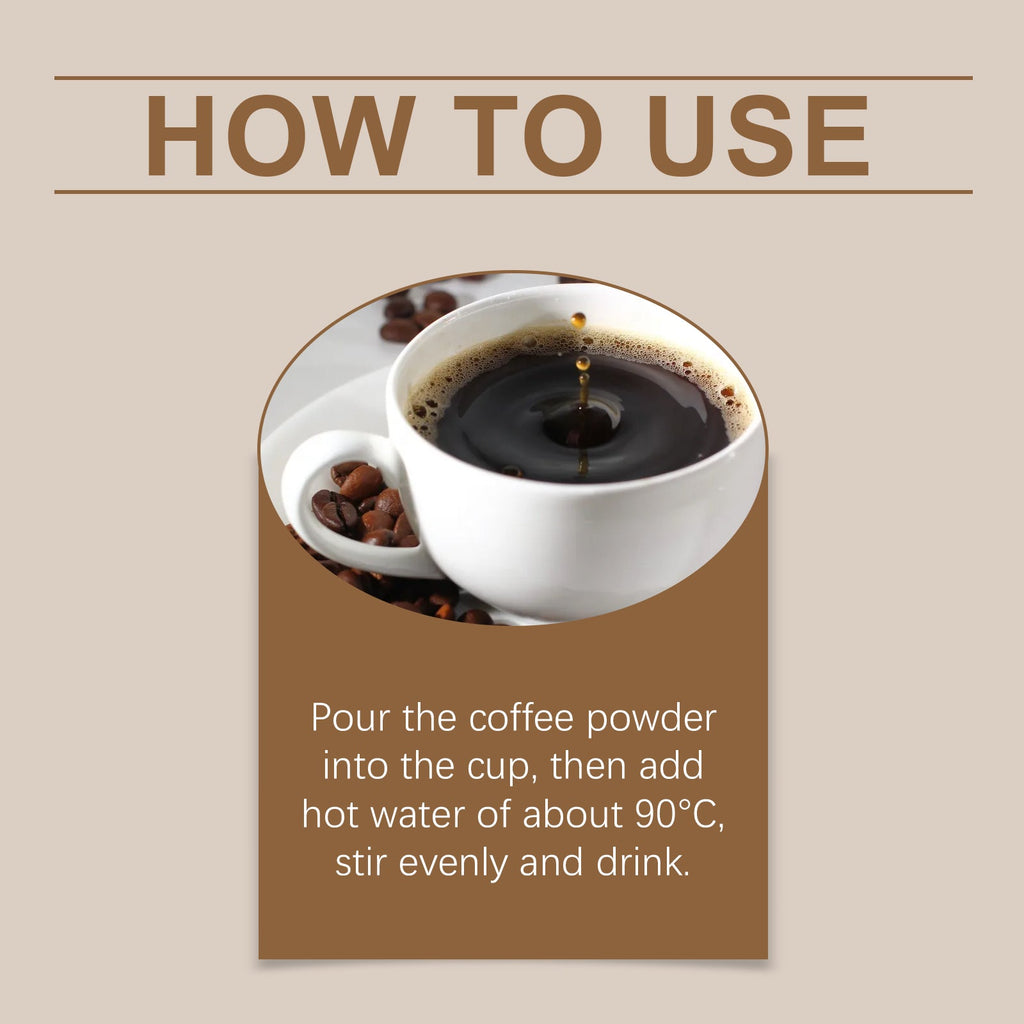 HOW TO USE

Pour the coffee powder into the cup, then add hot water of about 90°C, stir evenly and drink.